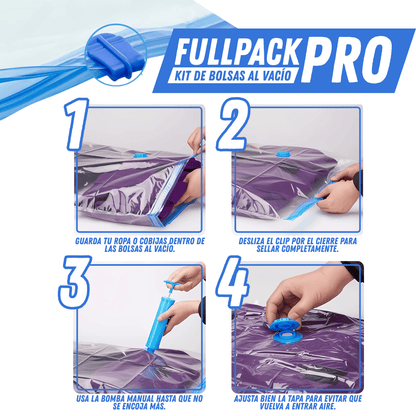 FULLPACK PRO
KIT DE BOLSAS AL VACÍO

1
GUARDA TU ROPA O COBIJAS DENTRO DE LAS BOLSAS AL VACÍO.

2
DESLIZA EL CLIP POR EL CIERRE PARA SELLAR COMPLETAMENTE.

3
USA LA BOMBA MANUAL HASTA QUE NO SE ENCOJA MÁS.

4
AJUSTA BIEN LA TAPA PARA EVITAR QUE VUELVA A ENTRAR AIRE.