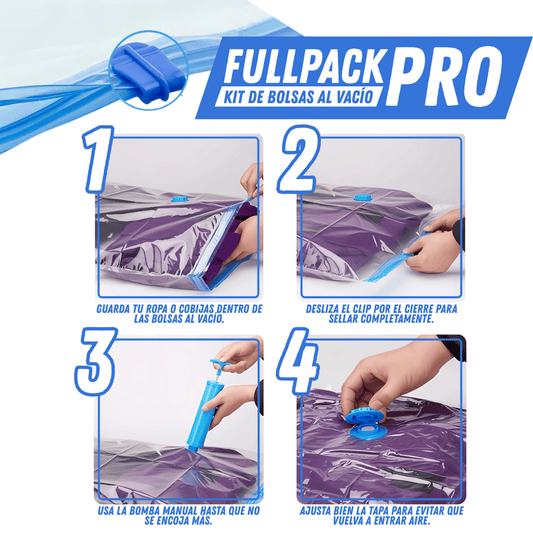 FULLPACK PRO
KIT DE BOLSAS AL VACÍO

1
GUARDA TU ROPA O COBIJAS DENTRO DE LAS BOLSAS AL VACÍO.

2
DESLIZA EL CLIP POR EL CIERRE PARA SELLAR COMPLETAMENTE.

3
USA LA BOMBA MANUAL HASTA QUE NO SE ENCOJA MÁS.

4
AJUSTA BIEN LA TAPA PARA EVITAR QUE VUELVA A ENTRAR AIRE.